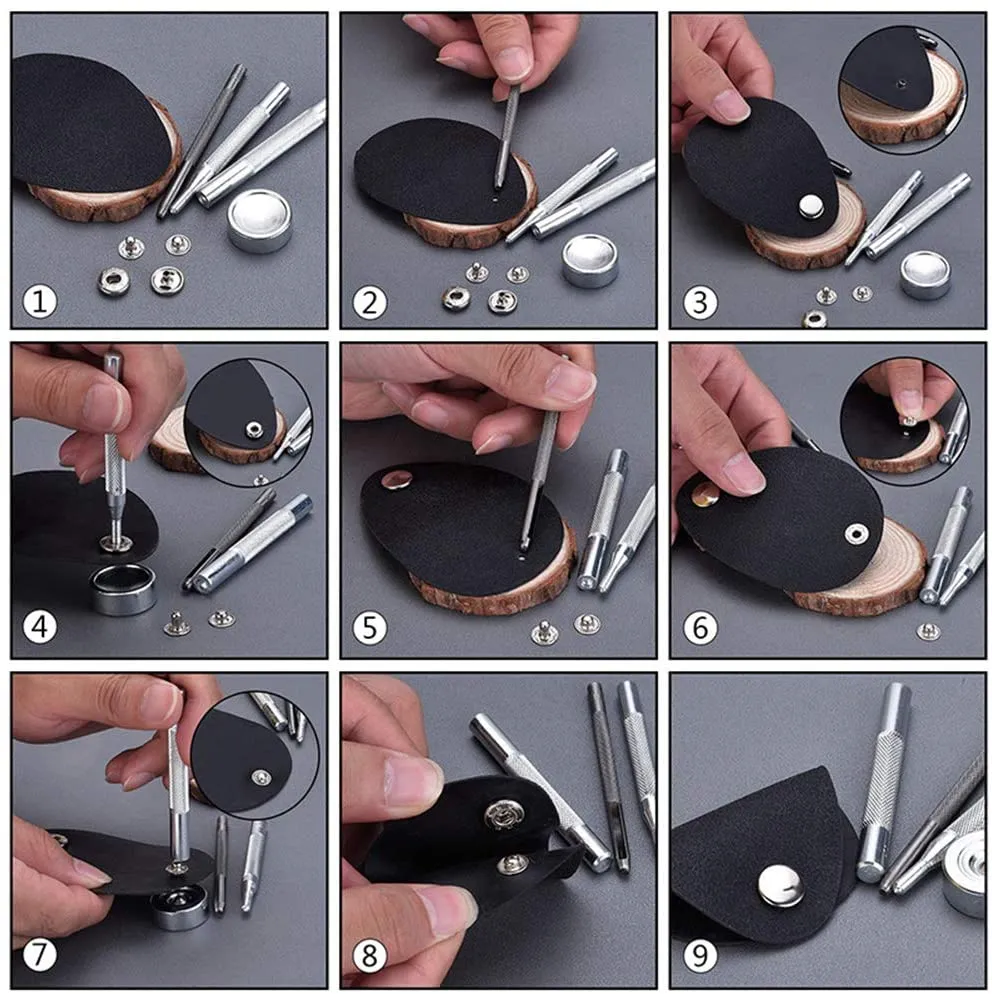 1
2
3
4
5
6
7
8
9